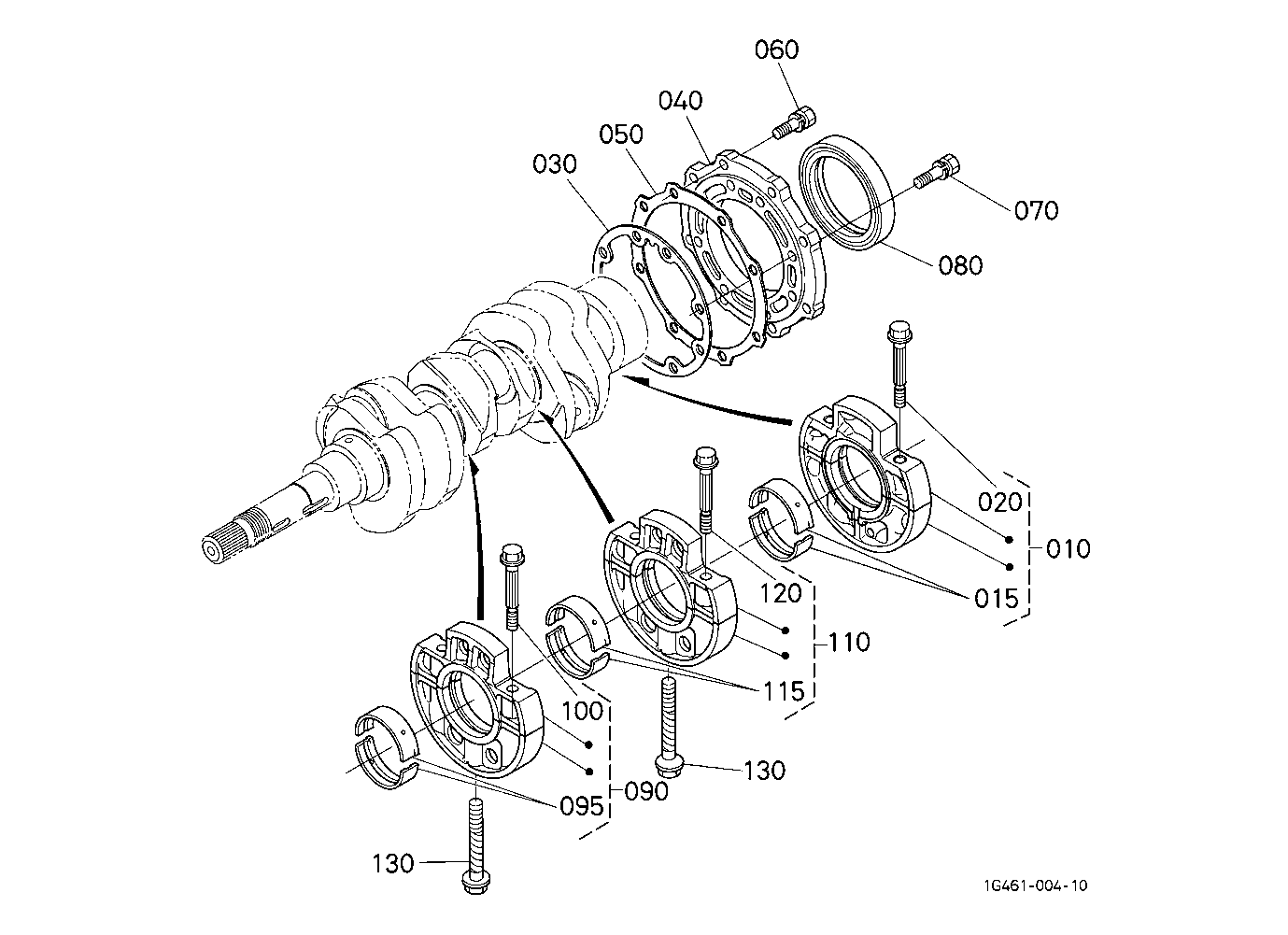 060
040
050
030
070
080
020
010
015
120
110
115
100
130
090
095
130
1G461-004-10